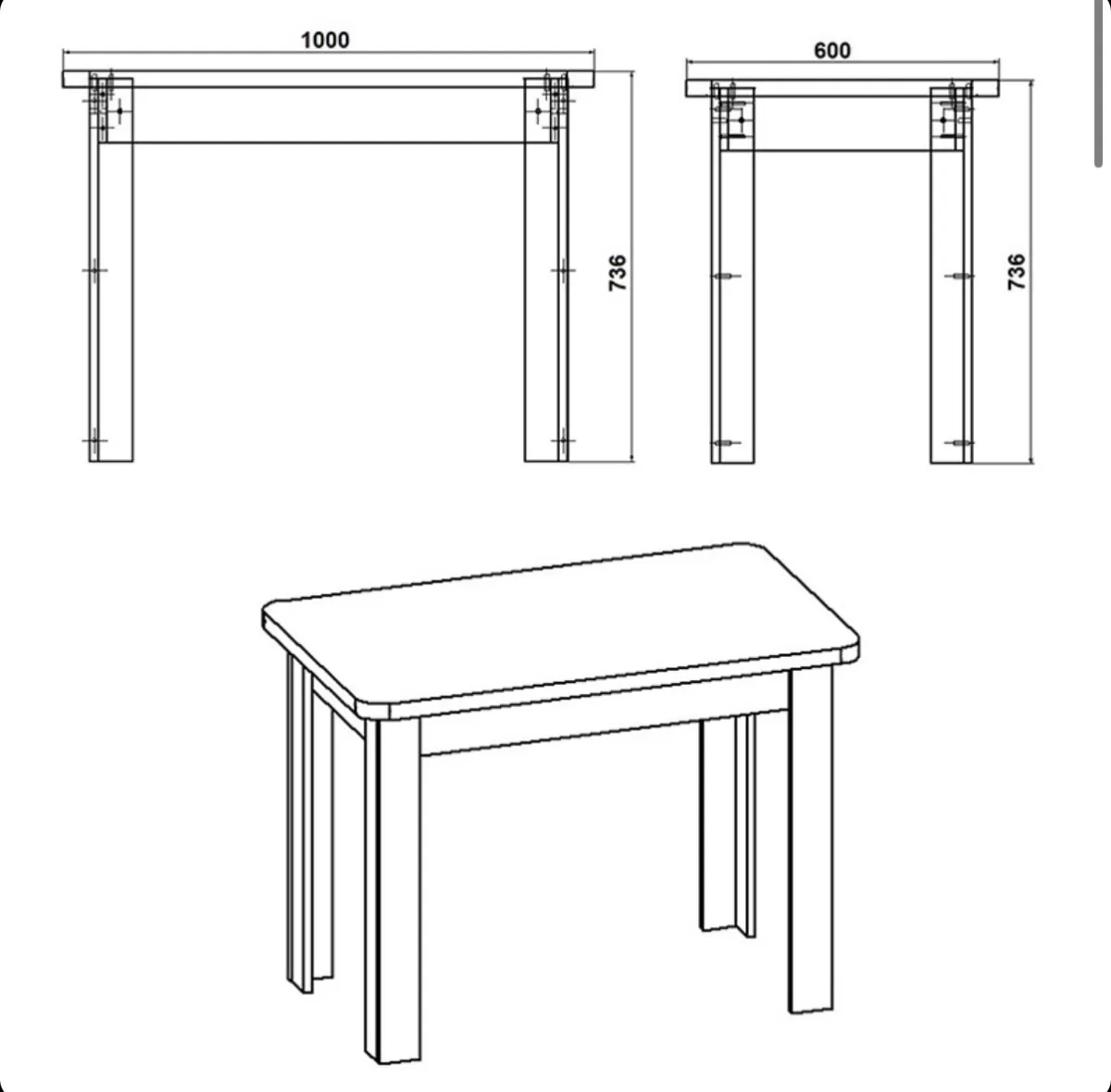 1000
736
600
736